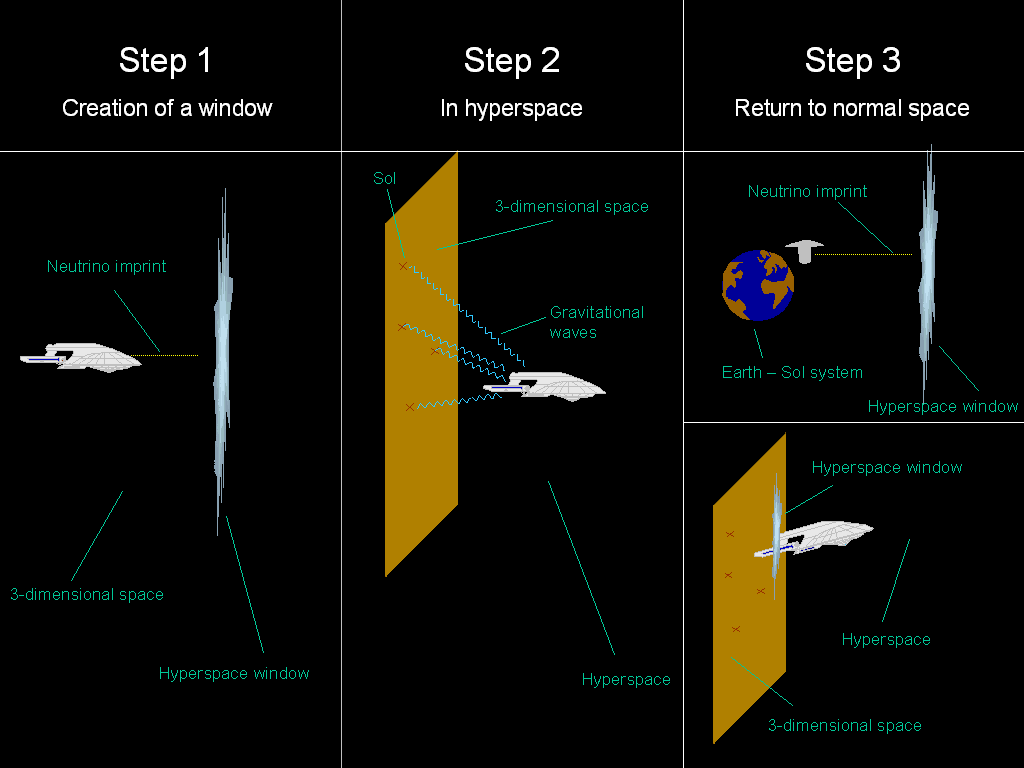 Step 1
Creation of a window

Neutrino imprint

3-dimensional space

Hyperspace window

Step 2
In hyperspace

Sol

3-dimensional space

Gravitational waves

Hyperspace

Step 3
Return to normal space

Neutrino imprint

Earth – Sol system

Hyperspace window

Hyperspace window

Hyperspace

3-dimensional space